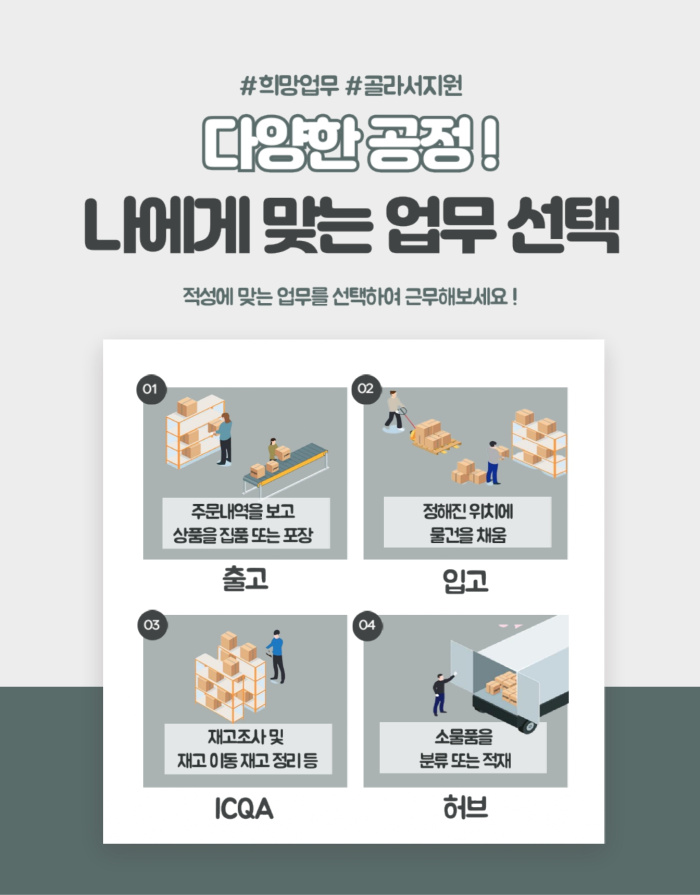 #희망업무 #골라서지원

다양한 공정 !
나에게 맞는 업무 선택

적성에 맞는 업무를 선택하여 근무해보세요 !

01
주문내역을 보고
상품을 집품 또는 포장
출고

02
정해진 위치에
물건을 채움
입고

03
재고조사 및
재고 이동 재고 정리 등
ICQA

04
소물품을
분류 또는 적재
허브