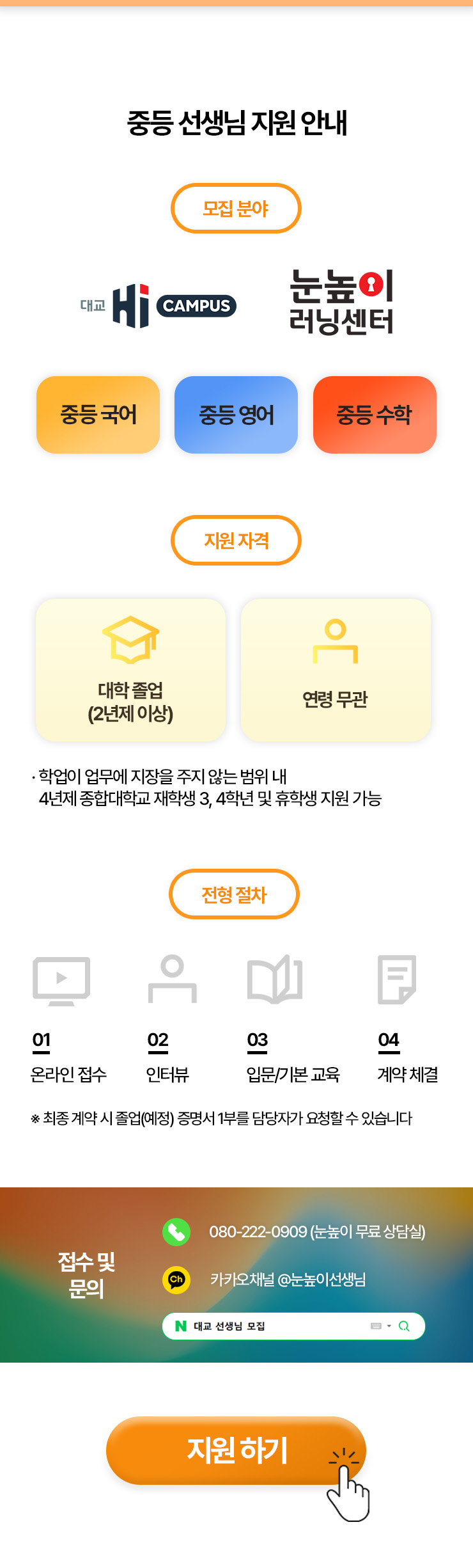 중등 선생님 지원 안내

모집 분야

대교 Hi CAMPUS

눈높이 러닝센터

중등 국어

중등 영어

중등 수학

지원 자격

대학 졸업 (2년제 이상)

연령 무관

· 학업이 업무에 지장을 주지 않는 범위 내 4년제 종합대학교 재학생 3, 4학년 및 휴학생 지원 가능

전형 절차

01
온라인 접수

02
인터뷰

03
입문/기본 교육

04
계약 체결

※ 최종 계약 시 졸업(예정) 증명서 1부를 담당자가 요청할 수 있습니다

접수 및 문의

080-222-0909 (눈높이 무료 상담실)

Ch

카카오채널 @눈높이선생님

N 대교 선생님 모집

지원 하기